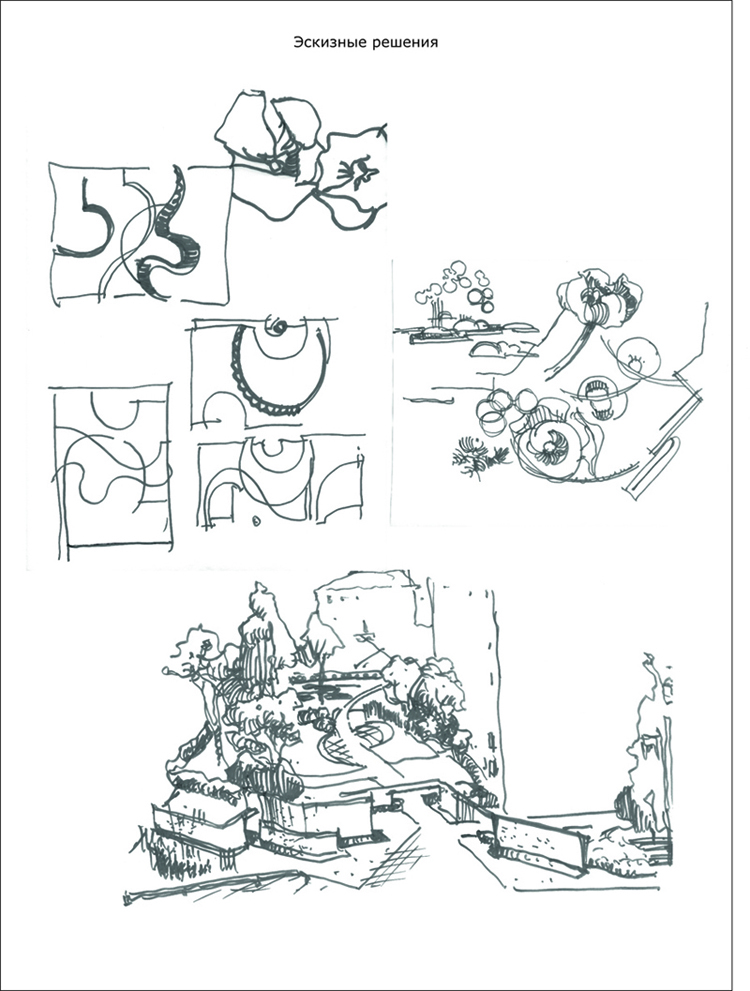 Эскизные решения